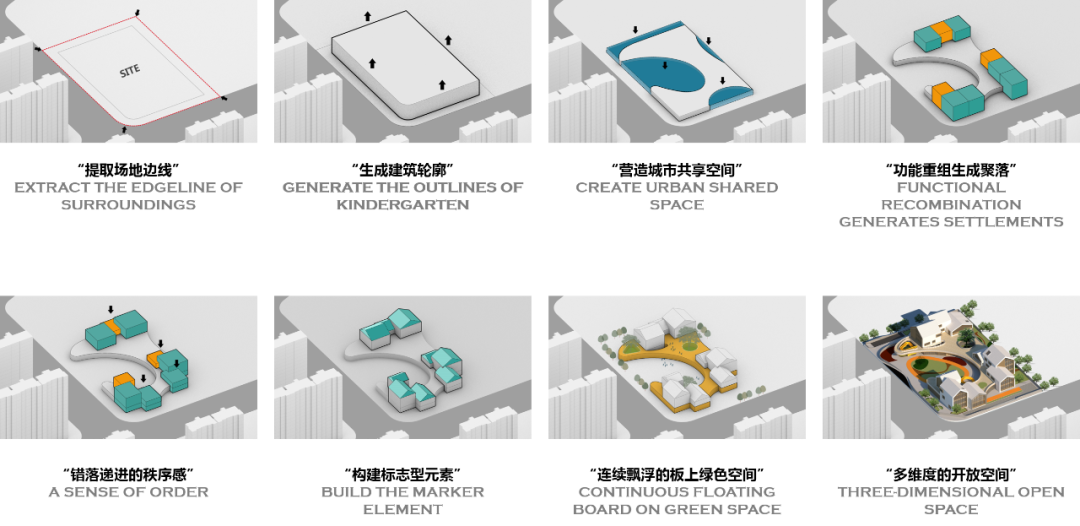 SITE

“提取场地边线”
EXTRACT THE EDGELINE OF SURROUNDINGS

“生成建筑轮廓”
GENERATE THE OUTLINES OF KINDERGARTEN

“营造城市共享空间”
CREATE URBAN SHARED SPACE

“功能重组生成聚落”
FUNCTIONAL RECOMBINATION GENERATES SETTLEMENTS

“错落递进的秩序感”
A SENSE OF ORDER

“构建标志型元素”
BUILD THE MARKER ELEMENT

“连续飘浮的板上绿色空间”
CONTINUOUS FLOATING BOARD ON GREEN SPACE

“多维度的开放空间”
THREE-DIMENSIONAL OPEN SPACE