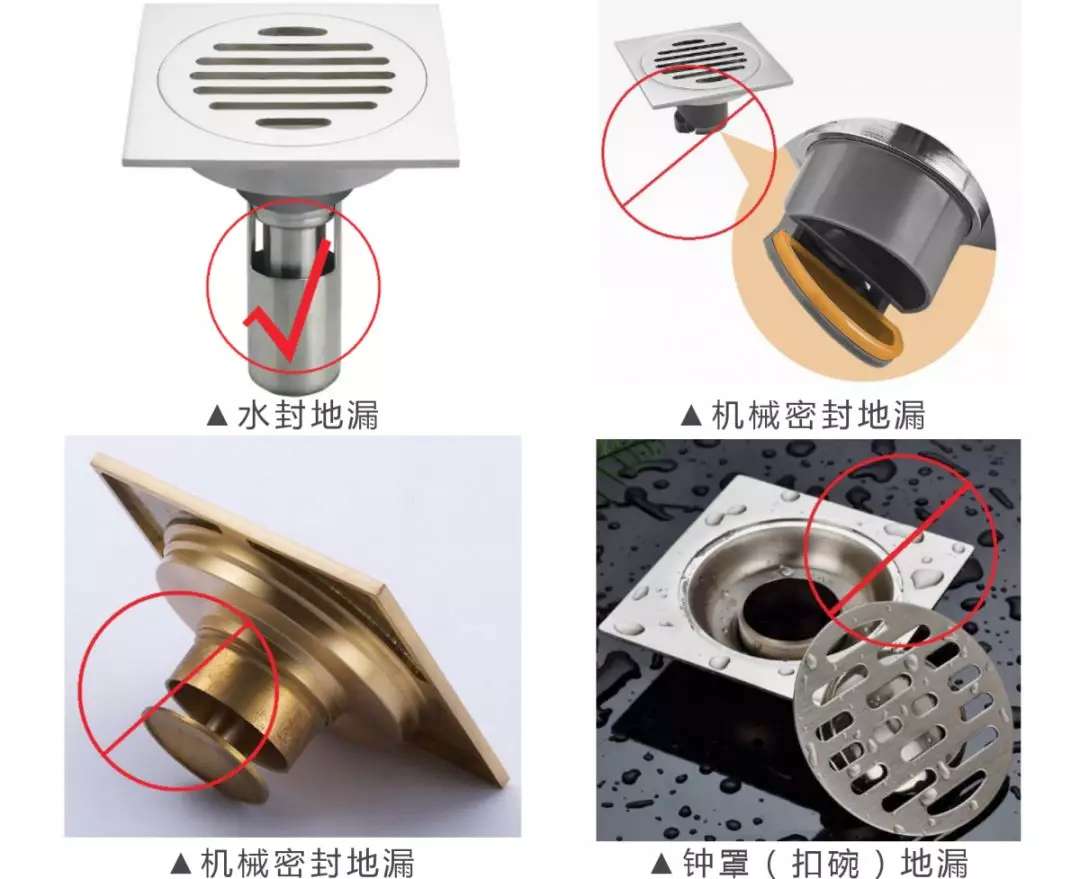 ▲水封地漏

▲机械密封地漏

▲机械密封地漏

▲钟罩（扣碗）地漏